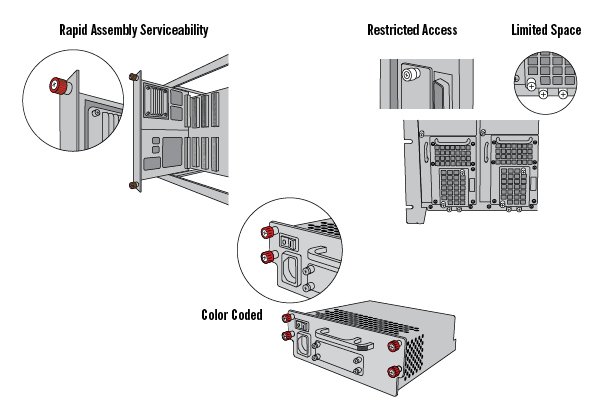 Rapid Assembly Serviceability

Restricted Access

Limited Space

Color Coded