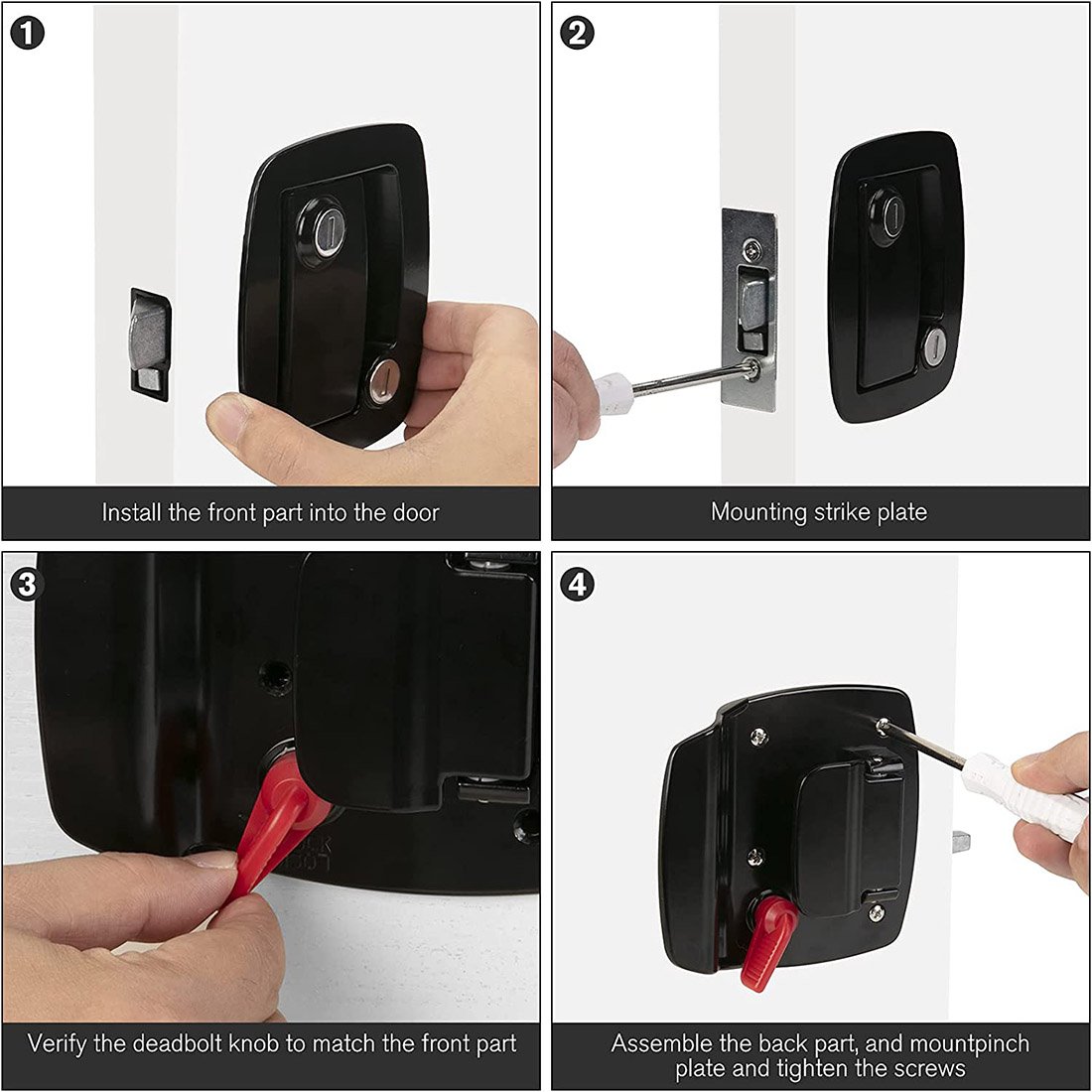 1
Install the front part into the door

2
Mounting strike plate

3
Verify the deadbolt knob to match the front part

4
Assemble the back part, and mountpinch plate and tighten the screws